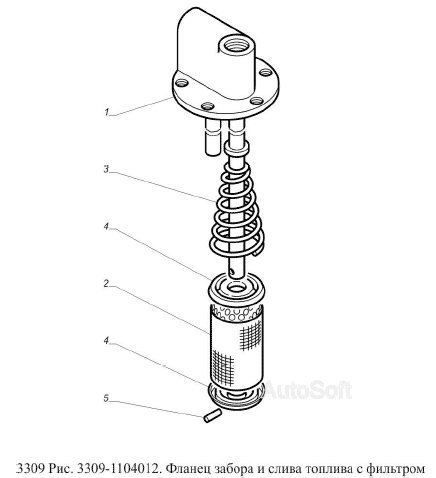 1

3

4

2

4

5

AutoSoft

3309 Рис. 3309-1104012. Фланец забора и слива топлива с фильтром