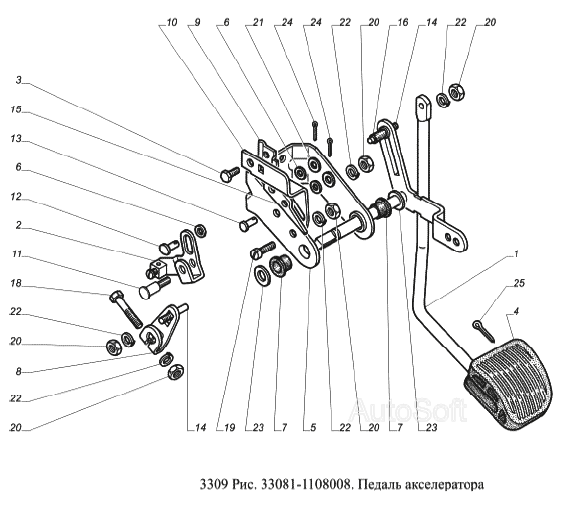 10 9 6 21 24 24 22 20 16 14 22 20

3
15
13
6
12
2
11
18
22
20
8
22
20

1
25
4

14 19 23 7 5 22 20 7 23

AutoSoft

3309 Рис. 33081-1108008. Педаль акселератора