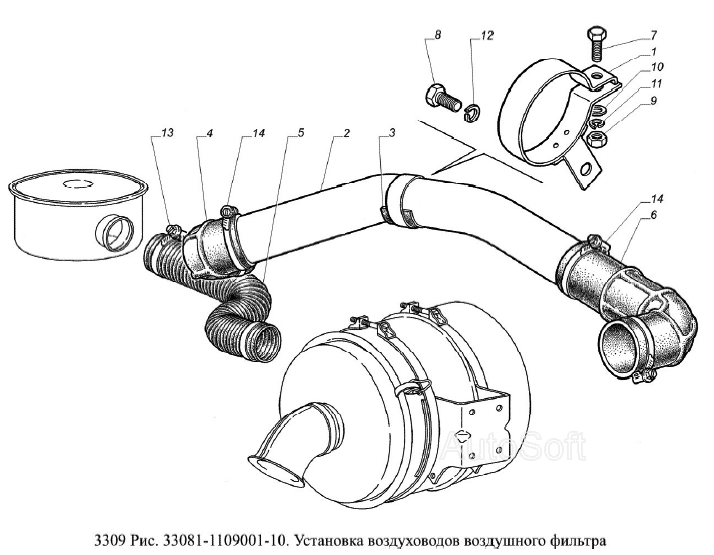 8
12
7
1
10
11
9
13
4
14
5
2
3
14
6
AutoSoft

3309 Рис. 33081-1109001-10. Установка воздуховодов воздушного фильтра