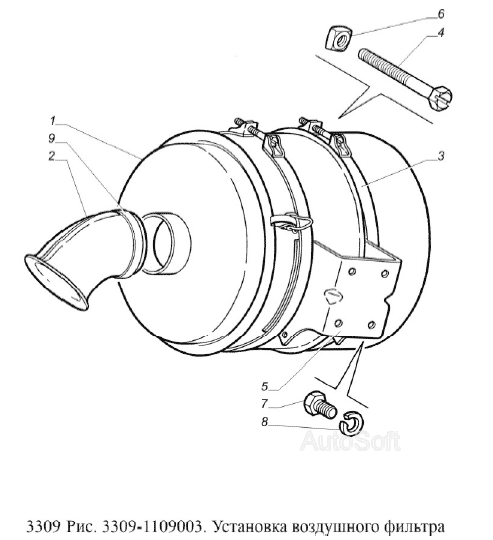 6
4
1
9
2
3
5
7
8
AutoSoft

3309 Рис. 3309-1109003. Установка воздушного фильтра