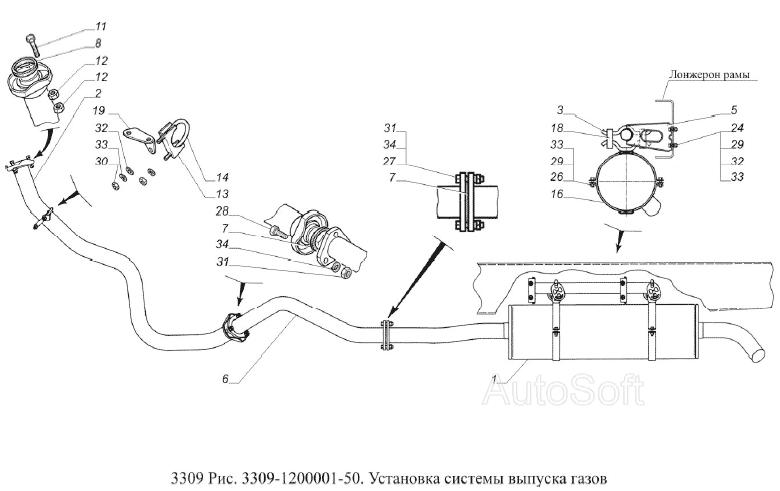 11
8
12
12
2
19
32
33
30
14
13
28
7
34
31
6
31
34
27
7
Лонжерон рамы
3
18
33
29
26
16
5
24
29
32
33
1
AutoSoft
3309 Рис. 3309-1200001-50. Установка системы выпуска газов