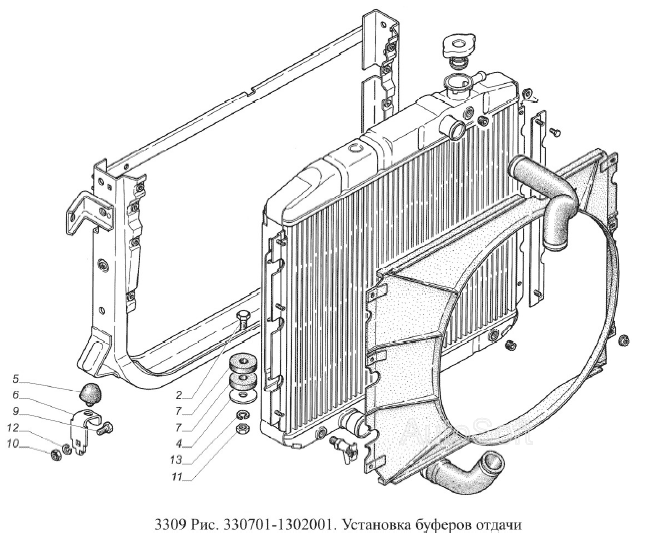 5
6
9
12
10
2
7
7
4
13
11

3309 Рис. 330701-1302001. Установка буферов отдачи