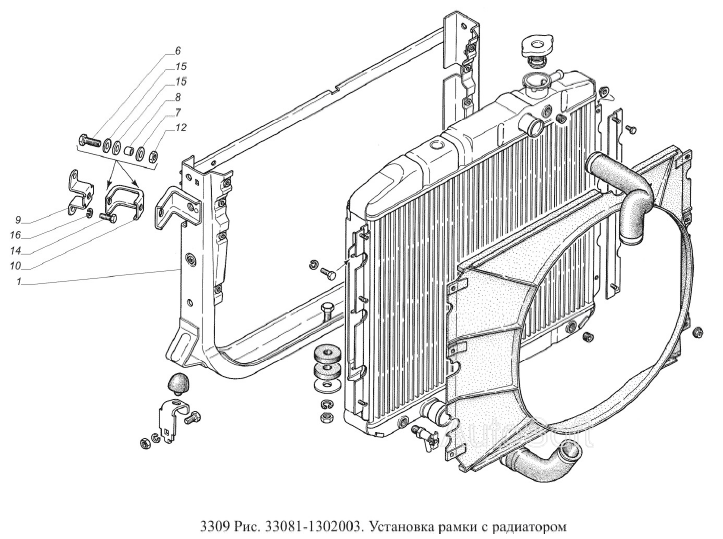 6
15
15
8
7
12
9
16
14
10
1

3309 Рис. 33081-1302003. Установка рамки с радиатором