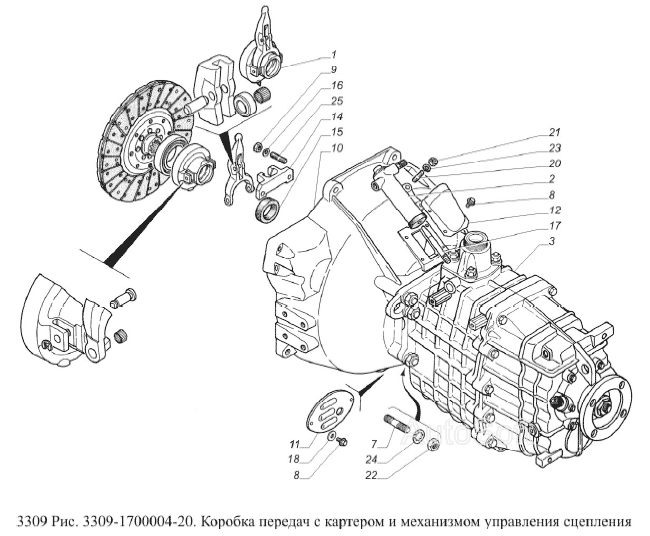 1
9
16
25
14
15
10
21
23
20
2
8
12
17
3
11
18
8
7
24
22

3309 Рис. 3309-1700004-20. Коробка передач с картером и механизмом управления сцепления