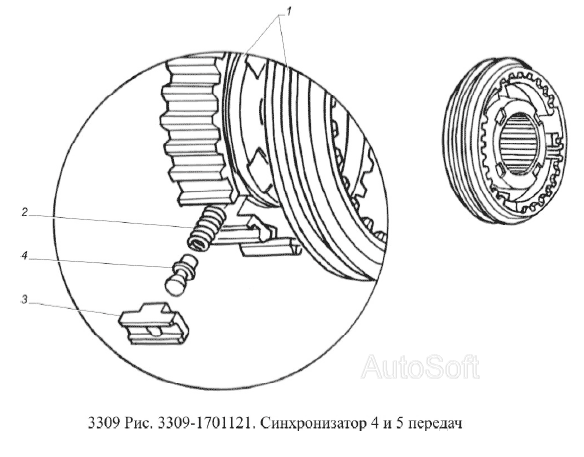 1

2

4

3

AutoSoft

3309 Рис. 3309-1701121. Синхронизатор 4 и 5 передач