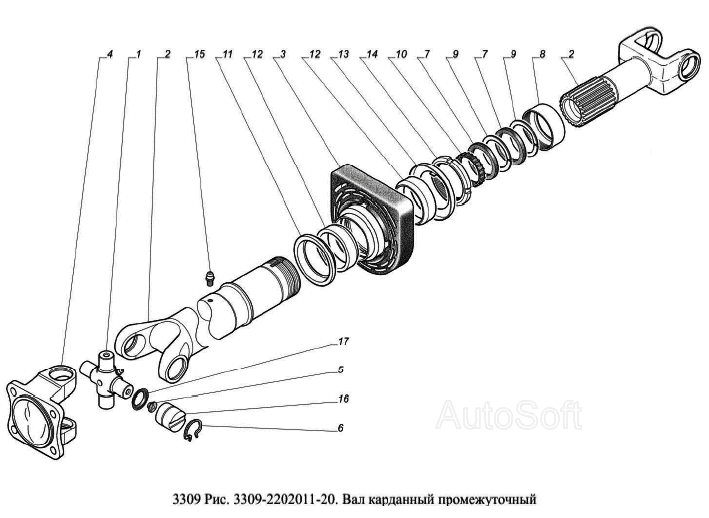 4 1 2 15 11 12 3 12 13 14 10 7 9 7 9 8 2

17
5
16
6

AutoSoft

3309 Рис. 3309-2202011-20. Вал карданный промежуточный