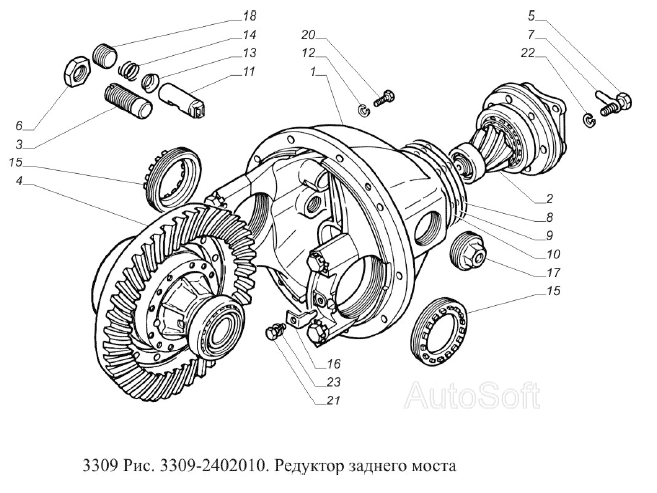 18
14
13
11
6
3
15
4
20
12
1
5
7
22
2
8
9
10
17
15
16
23
21
AutoSoft

3309 Рис. 3309-2402010. Редуктор заднего моста