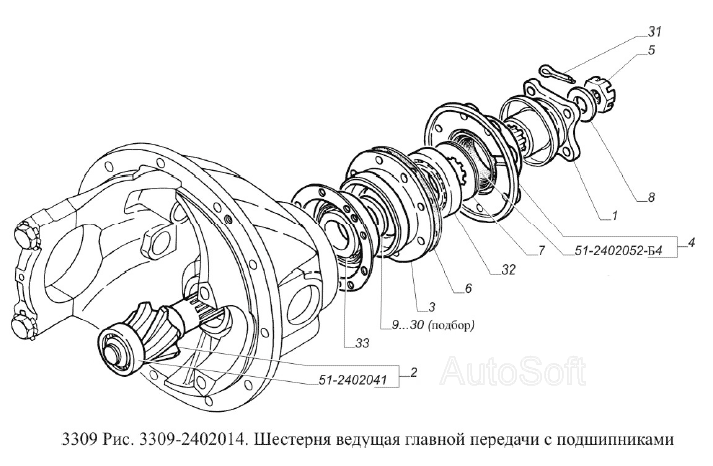 31
5
8
1
4
51-2402052-Б4
7
32
6
3
9...30 (подбор)
33
2
51-2402041
AutoSoft

3309 Рис. 3309-2402014. Шестерня ведущая главной передачи с подшипниками