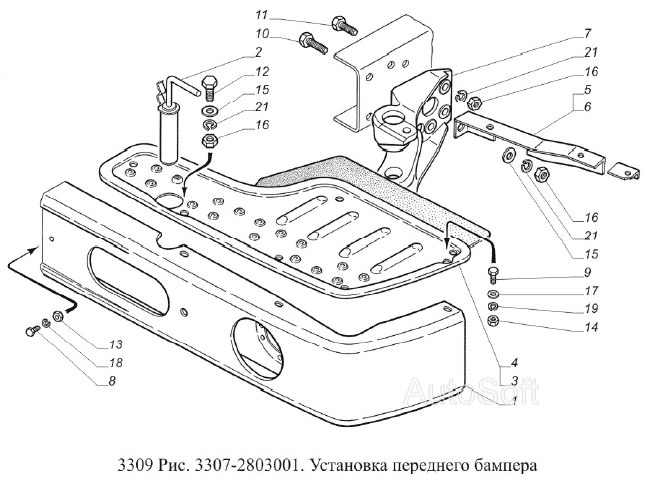 11
10
2
12
15
21
16
7
21
16
5
6
16
21
15
9
17
19
14
4
3
1
13
18
8
AutoSoft

3309 Рис. 3307-2803001. Установка переднего бампера