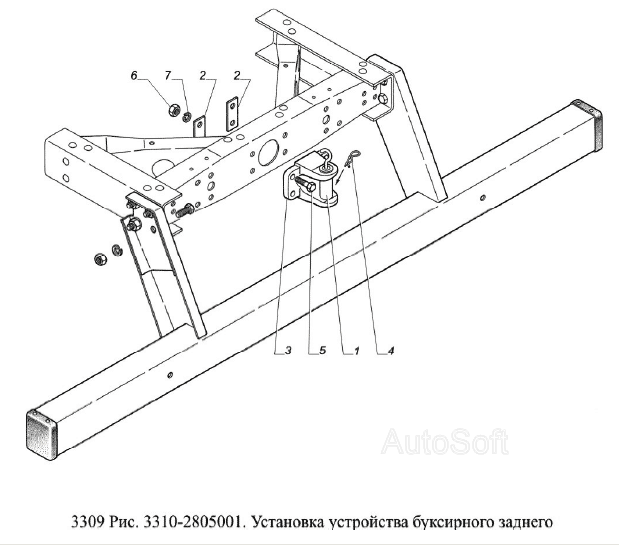 6
7
2
2
3
5
1
4
AutoSoft

3309 Рис. 3310-2805001. Установка устройства буксирного заднего