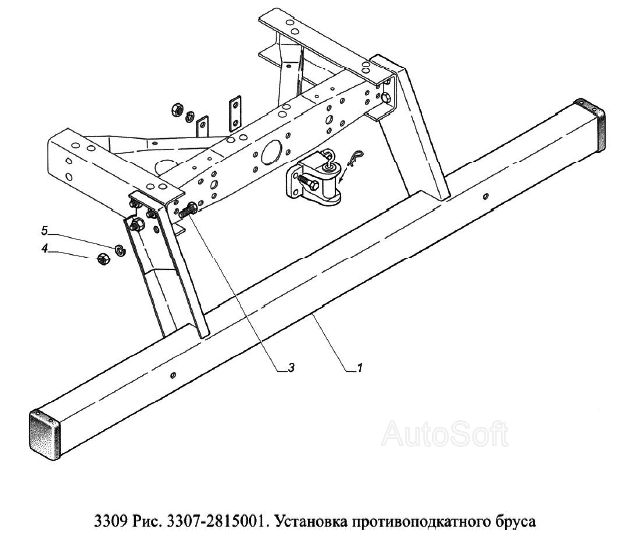 5
4
3
1
AutoSoft

3309 Рис. 3307-2815001. Установка противоподкатного бруса