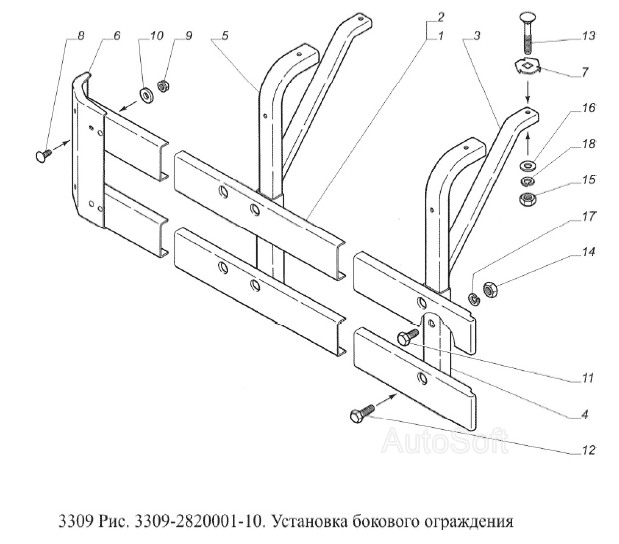 8
6
10
9
5
2
1
3
13
7
16
18
15
17
14
11
4
12
AutoSoft

3309 Рис. 3309-2820001-10. Установка бокового ограждения