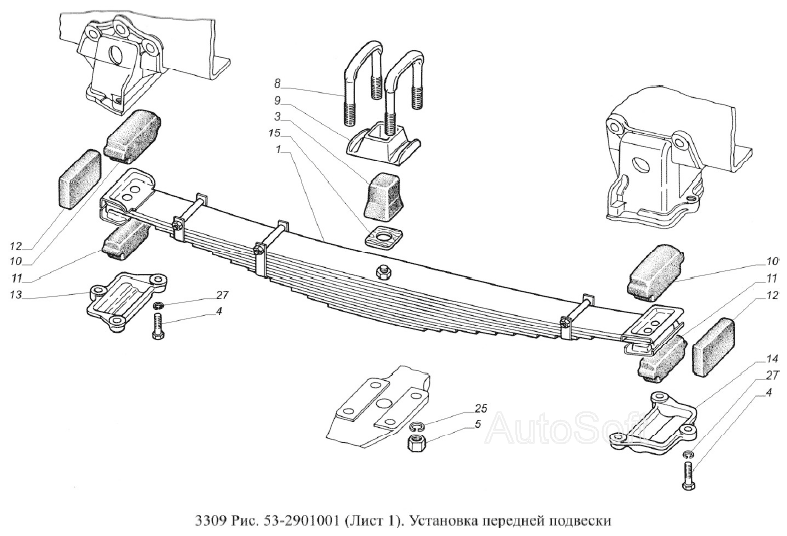 8
9
3
15
1
12
10
11
13
27
4
10
11
12
14
27
4
25
5
AutoSoft
3309 Рис. 53-2901001 (Лист 1). Установка передней подвески