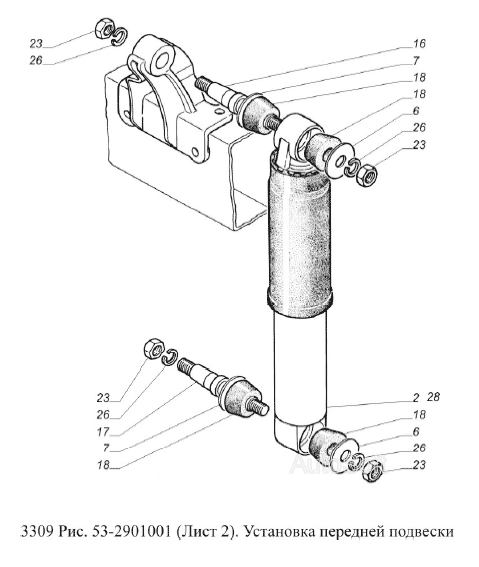 23
26
16
7
18
18
6
26
23
23
26
17
7
18
2 28
18
6
26
23

3309 Рис. 53-2901001 (Лист 2). Установка передней подвески