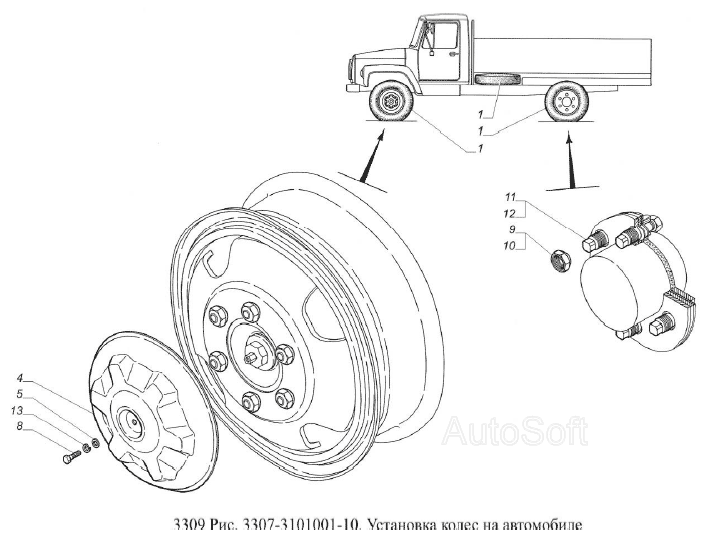 1
1
1
11
12
9
10
4
5
13
8
AutoSoft
3309 Рис. 3307-3101001-10. Установка колес на автомобиле