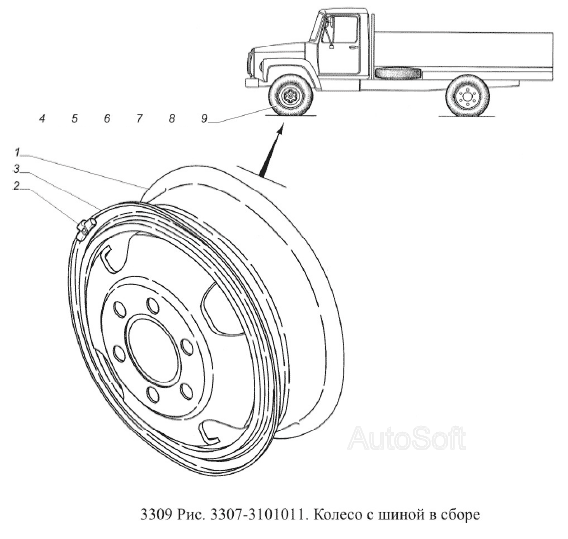 4 5 6 7 8 9

1

3

2

AutoSoft

3309 Рис. 3307-3101011. Колесо с шиной в сборе