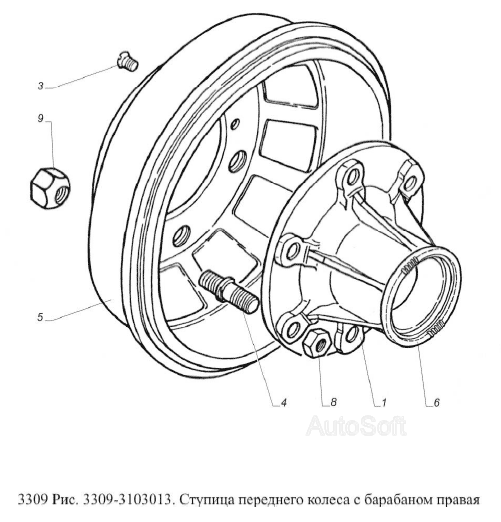 3
9
5
4
8
1
6
AutoSoft
3309 Рис. 3309-3103013. Ступица переднего колеса с барабаном правая