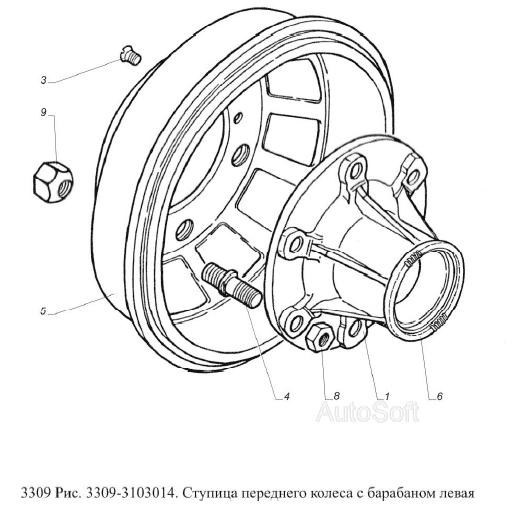 3
9
5
4
8
1
6
AutoSoft

3309 Рис. 3309-3103014. Ступица переднего колеса с барабаном левая