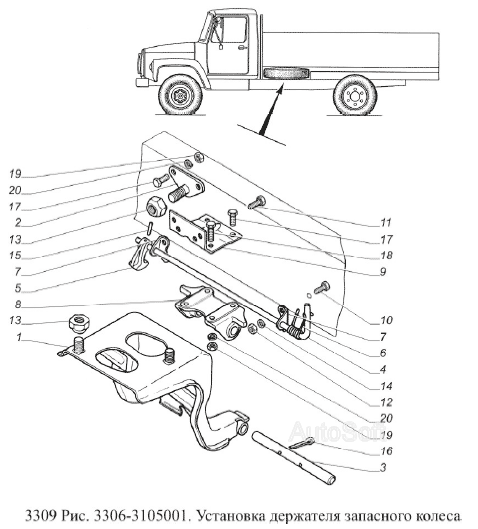 19
20
17
2
13
15
7
5
8
13
1

11
17
18
9
10
7
6
4
14
12
20
19
16
3

AutoSoft

3309 Рис. 3306-3105001. Установка держателя запасного колеса.