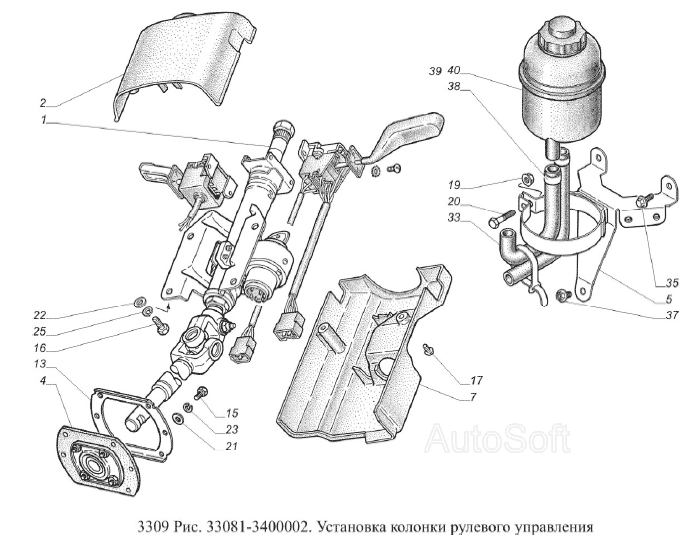 2
1
39
40
38
19
20
33
35
5
37
22
25
16
13
4
17
7
15
23
21
AutoSoft

3309 Рис. 33081-3400002. Установка колонки рулевого управления