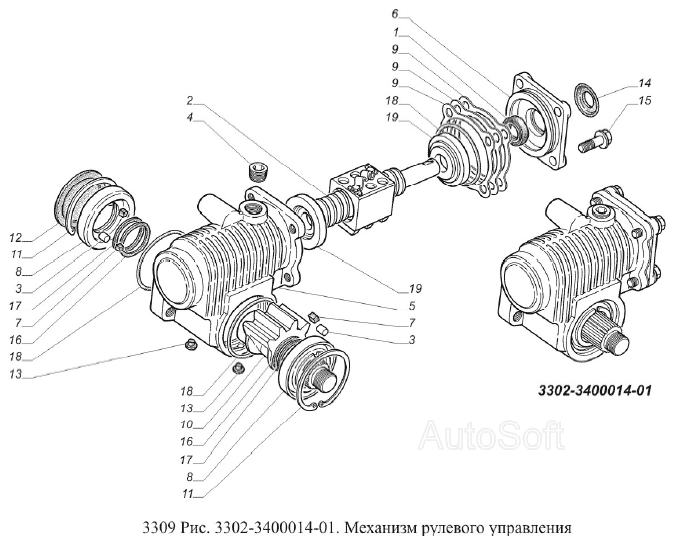 6
1
9
9
9
18
19
14
15
2
4
12
11
8
3
17
7
16
18
13
19
5
7
3
18
13
10
16
17
8
11
3302-3400014-01
AutoSoft
3309 Рис. 3302-3400014-01. Механизм рулевого управления