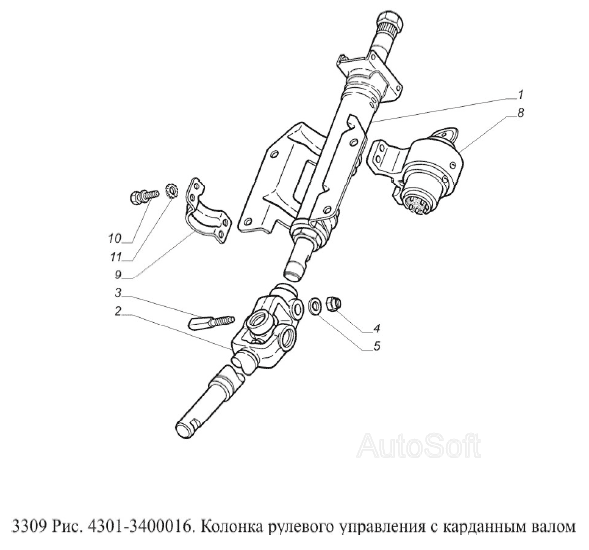 1
8
10
11
9
3
2
4
5
AutoSoft

3309 Рис. 4301-3400016. Колонка рулевого управления с карданным валом