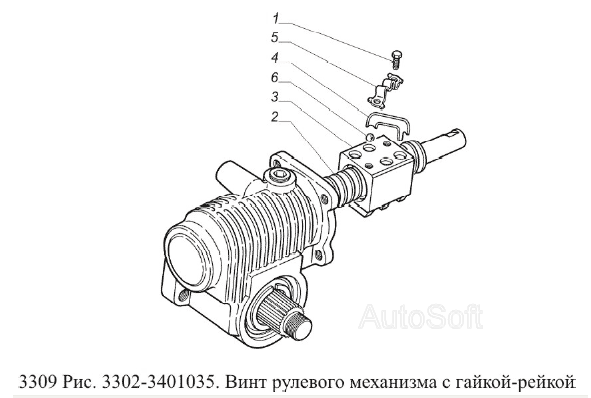 1
5
4
6
3
2

AutoSoft

3309 Рис. 3302-3401035. Винт рулевого механизма с гайкой-рейкой