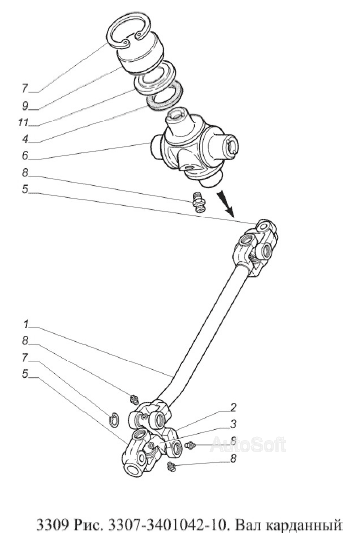 7
9
11
4
6
8
5
1
8
7
5
2
3
6
8
AutoSoft
3309 Рис. 3307-3401042-10. Вал карданный