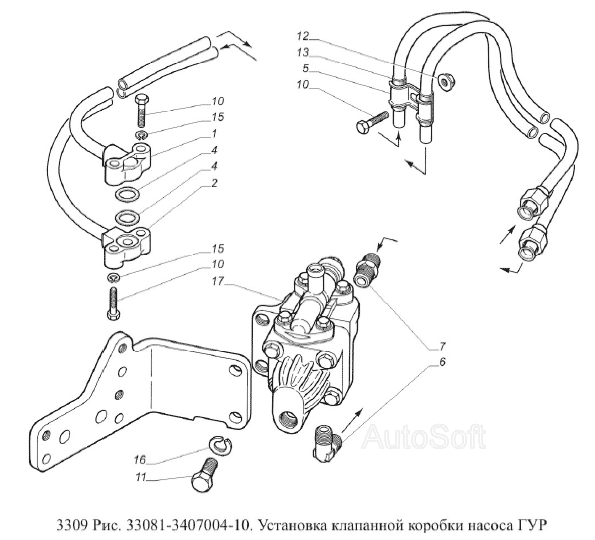 12
13
5
10
10
15
1
4
4
2
15
10
17
7
6
16
11
AutoSoft

3309 Рис. 33081-3407004-10. Установка клапанной коробки насоса ГУР