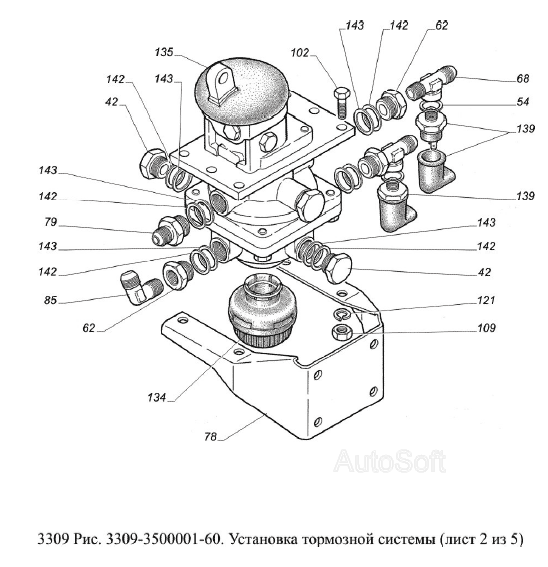 143
142
62
135
102
68
142
143
54
42
139
143
142
139
79
143
143
142
142
42
85
121
62
109
134
78
AutoSoft

3309 Рис. 3309-3500001-60. Установка тормозной системы (лист 2 из 5)