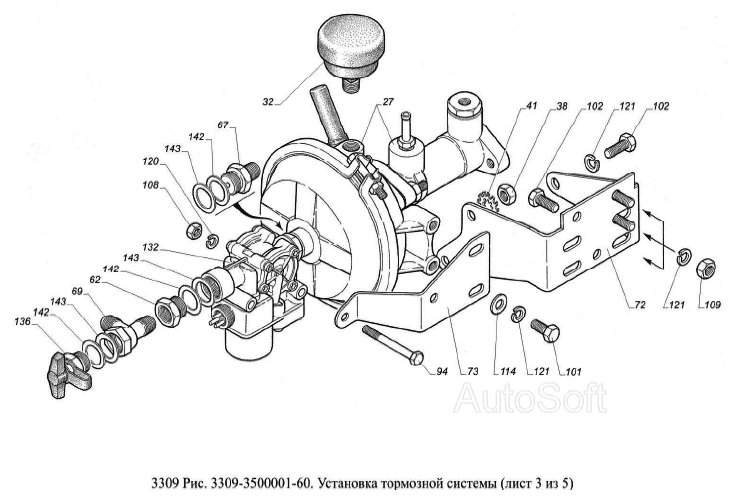 32
27
41
38
102
121
102
67
142
143
120
108
132
143
142
62
69
143
142
136
72
121
109
94
73
114
121
101
AutoSoft

3309 Рис. 3309-3500001-60. Установка тормозной системы (лист 3 из 5)