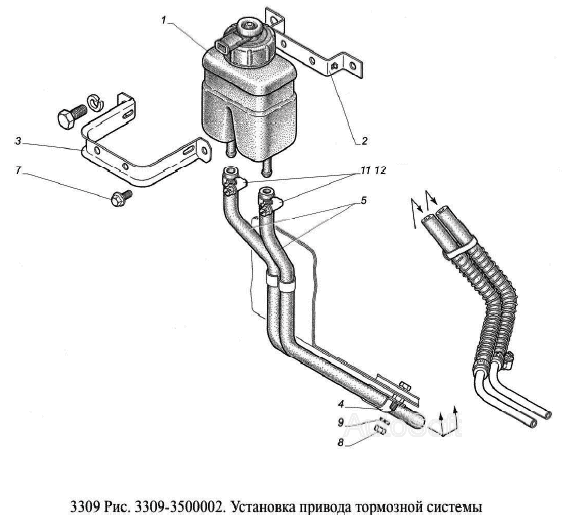 1
2
3
7
11 12
5
4
9
8
AutoSoft

3309 Рис. 3309-3500002. Установка привода тормозной системы