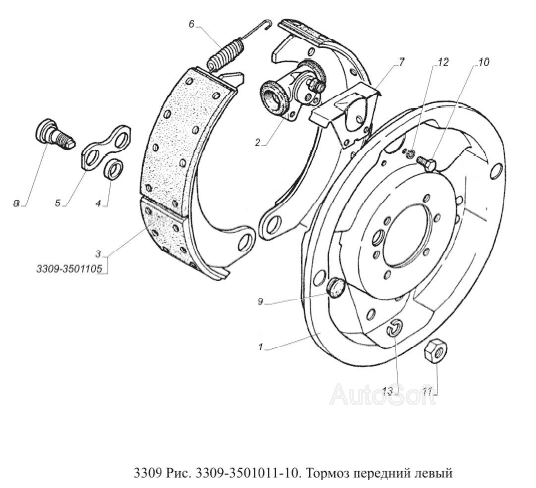 6
7
12
10
2
8
5
4
3
3309-3501105
9
1
13
11
AutoSoft

3309 Рис. 3309-3501011-10. Тормоз передний левый