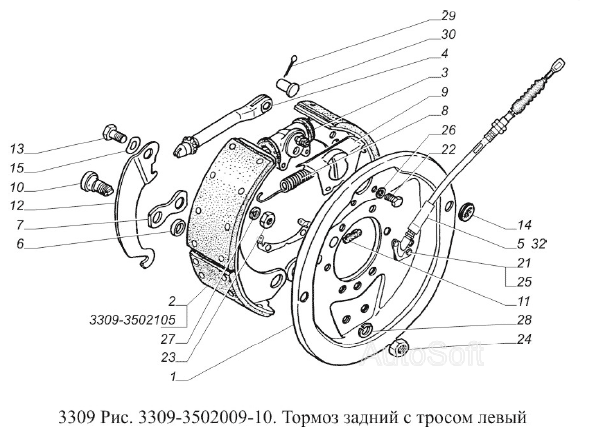 29
30
4
3
9
8
26
22
13
15
10
12
7
6
14
5 32
21
25
11
28
24
2
3309-3502105
27
23
1
AutoSoft

3309 Рис. 3309-3502009-10. Тормоз задний с тросом левый