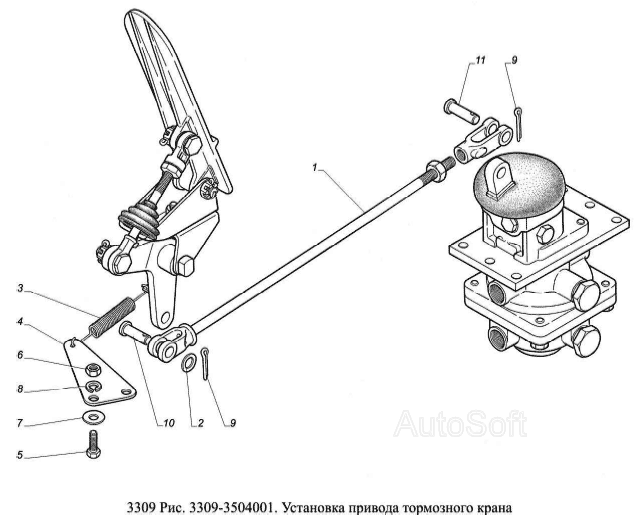 11
9
1
3
4
6
8
7
5
10
2
9
AutoSoft
3309 Рис. 3309-3504001. Установка привода тормозного крана