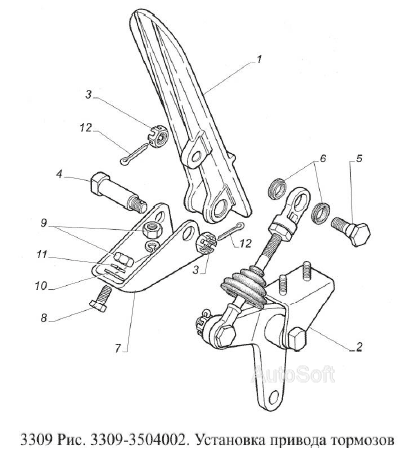 1
3
12
4
6
5
9
12
11
3
10
8
7
2
AutoSoft
3309 Рис. 3309-3504002. Установка привода тормозов