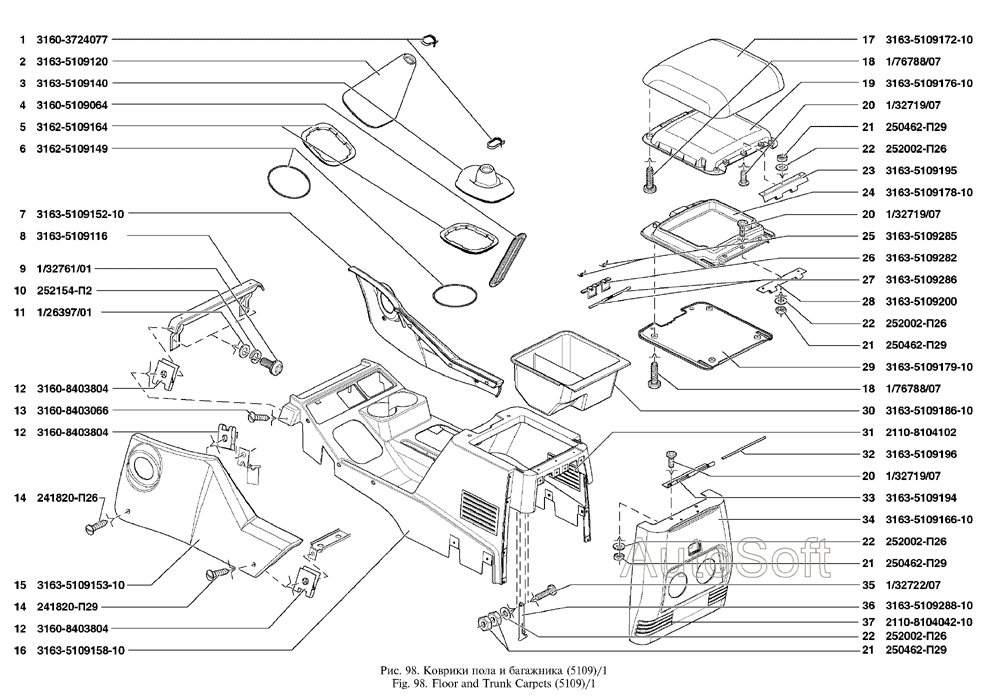 1 3160-3724077
2 3163-5109120
3 3163-5109140
4 3160-5109064
5 3162-5109164
6 3162-5109149
7 3163-5109152-10
8 3163-5109116
9 1/32761/01
10 252154-П2
11 1/26397/01
12 3160-8403804
13 3160-8403066
12 3160-8403804
14 241820-П26
15 3163-5109153-10
14 241820-П29
12 3160-8403804
16 3163-5109158-10

17 3163-5109172-10
18 1/76788/07
19 3163-5109176-10
20 1/32719/07
21 250462-П29
22 252002-П26
23 3163-5109195
24 3163-5109178-10
20 1/32719/07
25 3163-5109285
26 3163-5109282
27 3163-5109286
28 3163-5109200
22 252002-П26
21 250462-П29
29 3163-5109179-10
18 1/76788/07
30 3163-5109186-10
31 2110-8104102
32 3163-5109196
20 1/32719/07
33 3163-5109194
34 3163-5109166-10
22 252002-П26
21 250462-П29
35 1/32722/07
36 3163-5109288-10
37 2110-8104042-10
22 252002-П26
21 250462-П29

AutoSoft

Рис. 98. Коврики пола и багажника (5109)/1
Fig. 98. Floor and Trunk Carpets (5109)/1