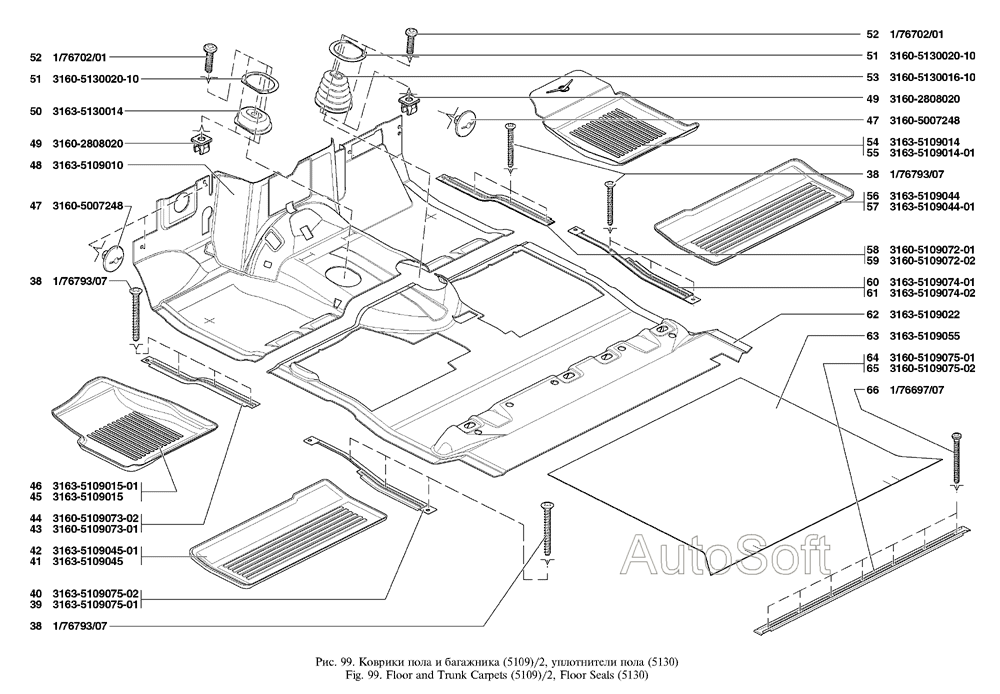 52 1/76702/01
51 3160-5130020-10
50 3163-5130014
49 3160-2808020
48 3163-5109010
47 3160-5007248
38 1/76793/07
46 3163-5109015-01
45 3163-5109015
44 3160-5109073-02
43 3160-5109073-01
42 3163-5109045-01
41 3163-5109045
40 3163-5109075-02
39 3163-5109075-01
38 1/76793/07

52 1/76702/01
51 3160-5130020-10
53 3160-5130016-10
49 3160-2808020
47 3160-5007248
54 3163-5109014
55 3163-5109014-01
38 1/76793/07
56 3163-5109044
57 3163-5109044-01
58 3160-5109072-01
59 3160-5109072-02
60 3163-5109074-01
61 3163-5109074-02
62 3163-5109022
63 3163-5109055
64 3160-5109075-01
65 3160-5109075-02
66 1/76697/07

AutoSoft

Рис. 99. Коврики пола и багажника (5109)/2, уплотнители пола (5130)
Fig. 99. Floor and Trunk Carpets (5109)/2, Floor Seals (5130)