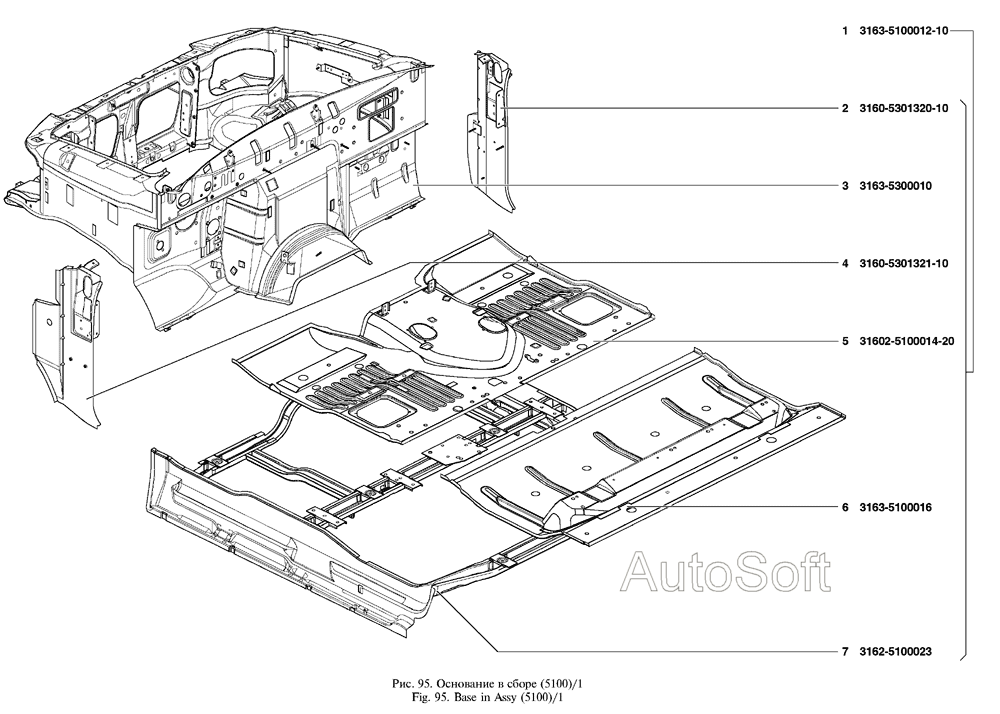 1 3163-5100012-10
2 3160-5301320-10
3 3163-5300010
4 3160-5301321-10
5 31602-5100014-20
6 3163-5100016
7 3162-5100023

AutoSoft

Рис. 95. Основание в сборе (5100)/1
Fig. 95. Base in Assy (5100)/1