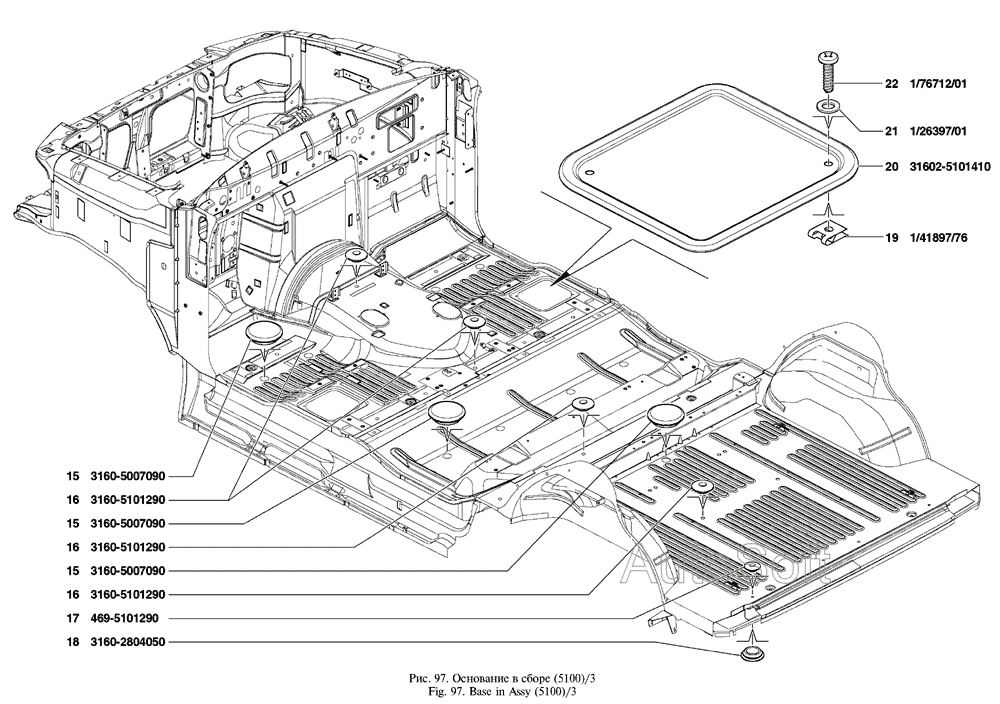 22 1/76712/01
21 1/26397/01
20 31602-5101410
19 1/41897/76

15 3160-5007090
16 3160-5101290
15 3160-5007090
16 3160-5101290
15 3160-5007090
16 3160-5101290
17 469-5101290
18 3160-2804050

AutoSoft

Рис. 97. Основание в сборе (5100)/3
Fig. 97. Base in Assy (5100)/3