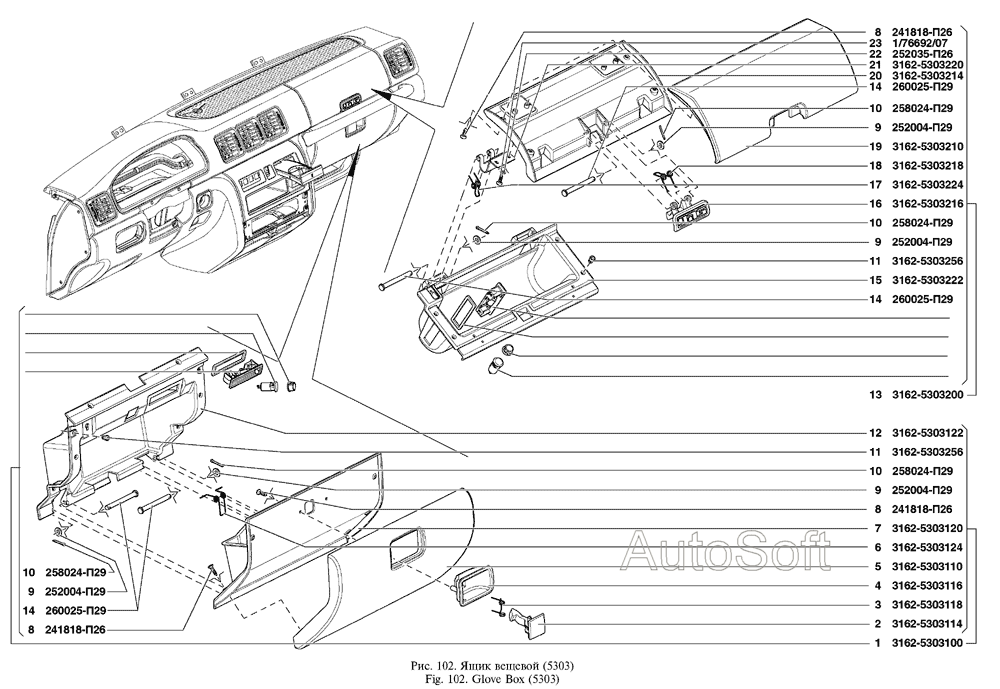 8 241818-П26
23 1/76692/07
22 252035-П26
21 3162-5303220
20 3162-5303214
14 260025-П29
10 258024-П29
9 252004-П29
19 3162-5303210
18 3162-5303218
17 3162-5303224
16 3162-5303216
10 258024-П29
9 252004-П29
11 3162-5303256
15 3162-5303222
14 260025-П29
13 3162-5303200
12 3162-5303122
11 3162-5303256
10 258024-П29
9 252004-П29
8 241818-П26
7 3162-5303120
6 3162-5303124
5 3162-5303110
4 3162-5303116
3 3162-5303118
2 3162-5303114
1 3162-5303100
10 258024-П29
9 252004-П29
14 260025-П29
8 241818-П26
AutoSoft
Рис. 102. Ящик вещевой (5303)
Fig. 102. Glove Box (5303)