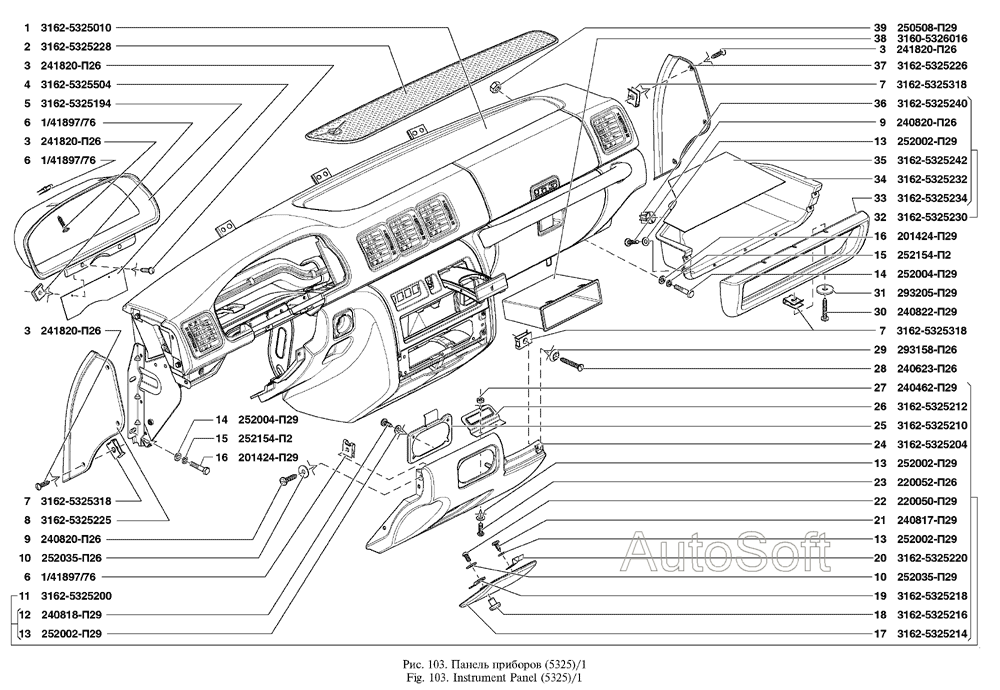 1 3162-5325010
2 3162-5325228
3 241820-П26
4 3162-5325504
5 3162-5325194
6 1/41897/76
3 241820-П26
6 1/41897/76

3 241820-П26

14 252004-П29
15 252154-П2
16 201424-П29

7 3162-5325318
8 3162-5325225
9 240820-П26
10 252035-П26
6 1/41897/76
11 3162-5325200
12 240818-П29
13 252002-П29

39 250508-П29
38 3160-5326016
3 241820-П26
37 3162-5325226
7 3162-5325318
36 3162-5325240
9 240820-П26
13 252002-П29
35 3162-5325242
34 3162-5325232
33 3162-5325234
32 3162-5325230
16 201424-П29
15 252154-П2
14 252004-П29
31 293205-П29
30 240822-П29
7 3162-5325318
29 293158-П26
28 240623-П26
27 240462-П29
26 3162-5325212
25 3162-5325210
24 3162-5325204
13 252002-П29
23 220052-П26
22 220050-П29
21 240817-П29
13 252002-П29
20 3162-5325220
10 252035-П29
19 3162-5325218
18 3162-5325216
17 3162-5325214

AutoSoft

Рис. 103. Панель приборов (5325)/1
Fig. 103. Instrument Panel (5325)/1