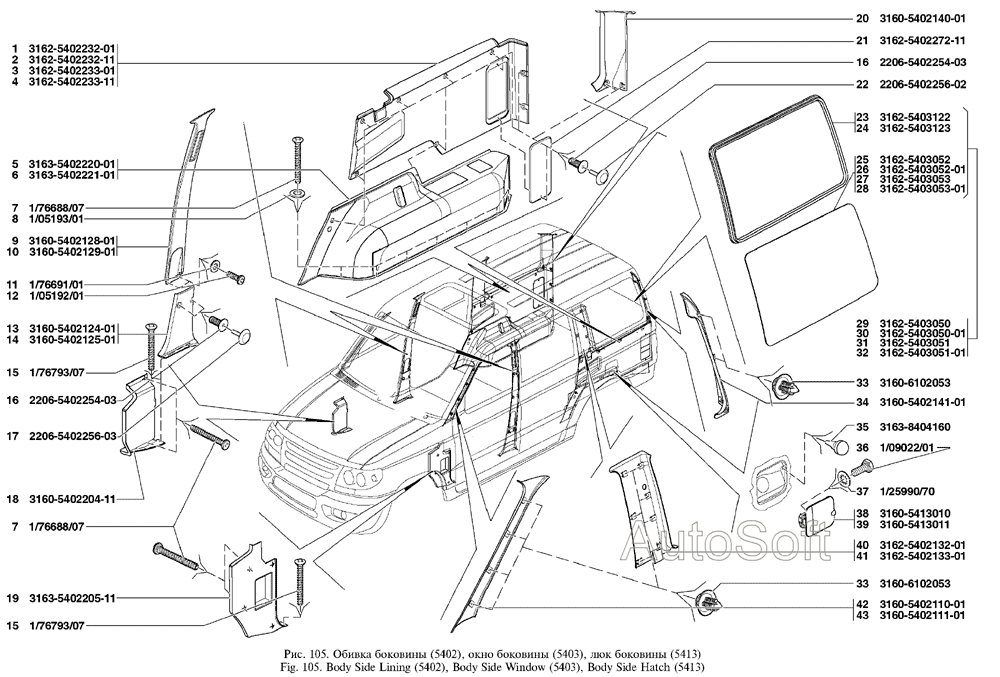 1 3162-5402232-01
2 3162-5402232-11
3 3162-5402233-01
4 3162-5402233-11

5 3163-5402220-01
6 3163-5402221-01

7 1/76688/07
8 1/05193/01

9 3160-5402128-01
10 3160-5402129-01

11 1/76691/01
12 1/05192/01

13 3160-5402124-01
14 3160-5402125-01

15 1/76793/07

16 2206-5402254-03

17 2206-5402256-03

18 3160-5402204-11

7 1/76688/07

19 3163-5402205-11

15 1/76793/07

20 3160-5402140-01
21 3162-5402272-11
16 2206-5402254-03
22 2206-5402256-02

23 3162-5403122
24 3162-5403123

25 3162-5403052
26 3162-5403052-01
27 3162-5403053
28 3162-5403053-01

29 3162-5403050
30 3162-5403050-01
31 3162-5403051
32 3162-5403051-01

33 3160-6102053
34 3160-5402141-01

35 3163-8404160
36 1/09022/01
37 1/25990/70

38 3160-5413010
39 3160-5413011

40 3162-5402132-01
41 3162-5402133-01

33 3160-6102053

42 3160-5402110-01
43 3160-5402111-01

AutoSoft

Рис. 105. Обивка боковины (5402), окно боковины (5403), люк боковины (5413)
Fig. 105. Body Side Lining (5402), Body Side Window (5403), Body Side Hatch (5413)