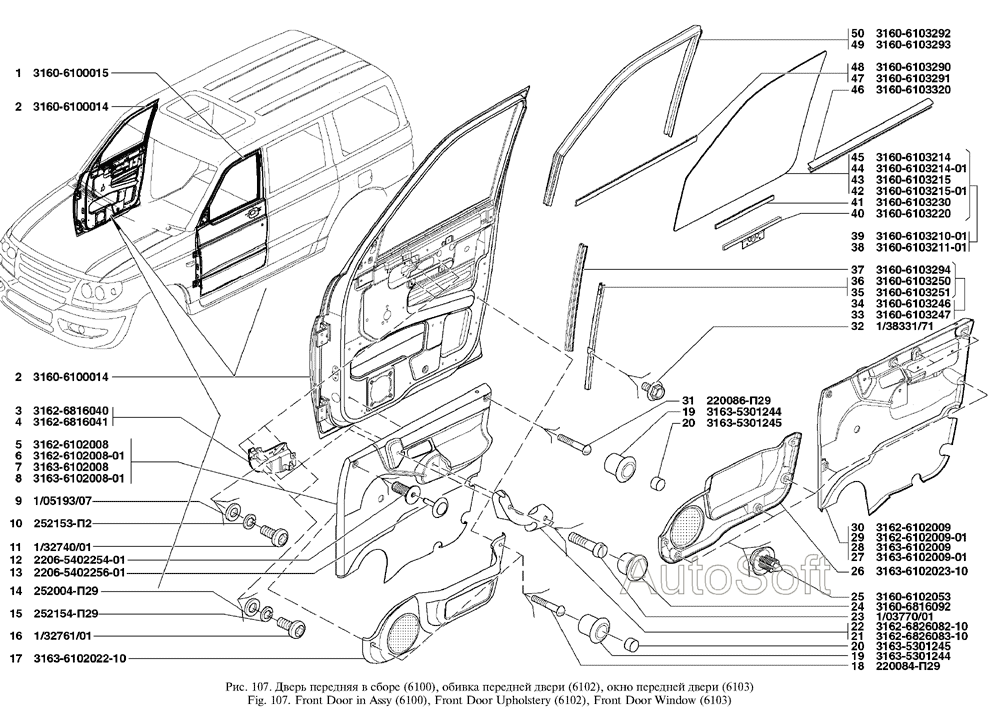 1 3160-6100015
2 3160-6100014
2 3160-6100014
3 3162-6816040
4 3162-6816041
5 3162-6102008
6 3162-6102008-01
7 3163-6102008
8 3163-6102008-01
9 1/05193/07
10 252153-П2
11 1/32740/01
12 2206-5402254-01
13 2206-5402256-01
14 252004-П29
15 252154-П29
16 1/32761/01
17 3163-6102022-10

50 3160-6103292
49 3160-6103293
48 3160-6103290
47 3160-6103291
46 3160-6103320
45 3160-6103214
44 3160-6103214-01
43 3160-6103215
42 3160-6103215-01
41 3160-6103230
40 3160-6103220
39 3160-6103210-01
38 3160-6103211-01
37 3160-6103294
36 3160-6103250
35 3160-6103251
34 3160-6103246
33 3160-6103247
32 1/38331/71
31 220086-П29
19 3163-5301244
20 3163-5301245
30 3162-6102009
29 3162-6102009-01
28 3163-6102009
27 3163-6102009-01
26 3163-6102023-10
25 3160-6102053
24 3160-6816092
23 1/03770/01
22 3162-6826082-10
21 3162-6826083-10
20 3163-5301245
19 3163-5301244
18 220084-П29

AutoSoft

Рис. 107. Дверь передняя в сборе (6100), обивка передней двери (6102), окно передней двери (6103)
Fig. 107. Front Door in Assy (6100), Front Door Upholstery (6102), Front Door Window (6103)