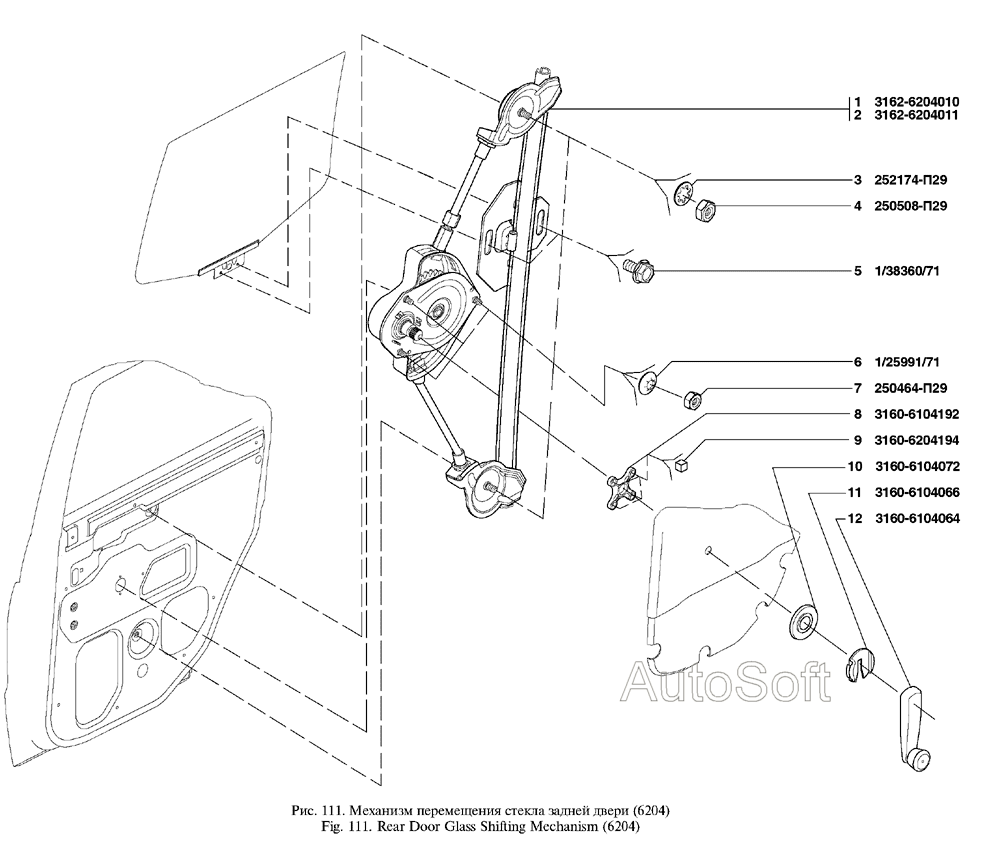 1 3162-6204010
2 3162-6204011
3 252174-П29
4 250508-П29
5 1/38360/71
6 1/25991/71
7 250464-П29
8 3160-6104192
9 3160-6204194
10 3160-6104072
11 3160-6104066
12 3160-6104064

AutoSoft

Рис. 111. Механизм перемещения стекла задней двери (6204)
Fig. 111. Rear Door Glass Shifting Mechanism (6204)