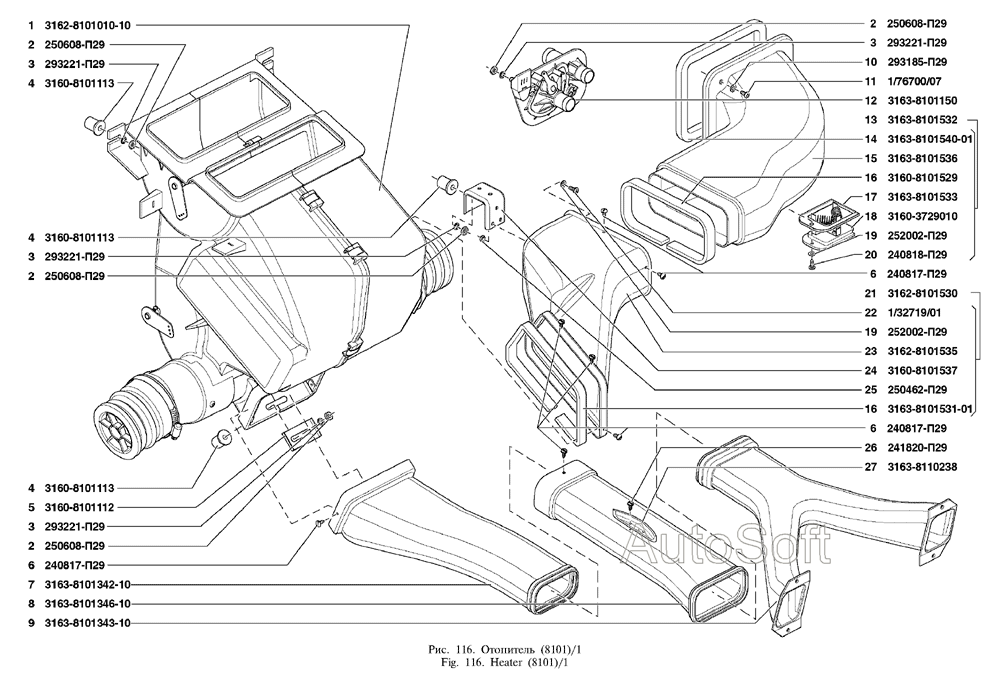 1 3162-8101010-10
2 250608-П29
3 293221-П29
4 3160-8101113
4 3160-8101113
3 293221-П29
2 250608-П29
4 3160-8101113
5 3160-8101112
3 293221-П29
2 250608-П29
6 240817-П29
7 3163-8101342-10
8 3163-8101346-10
9 3163-8101343-10

2 250608-П29
3 293221-П29
10 293185-П29
11 1/76700/07
12 3163-8101150
13 3163-8101532
14 3163-8101540-01
15 3163-8101536
16 3160-8101529
17 3163-8101533
18 3160-3729010
19 252002-П29
20 240818-П29
6 240817-П29
21 3162-8101530
22 1/32719/01
19 252002-П29
23 3162-8101535
24 3160-8101537
25 250462-П29
16 3163-8101531-01
6 240817-П29
26 241820-П29
27 3163-8110238

AutoSoft

Рис. 116. Отопитель (8101)/1
Fig. 116. Heater (8101)/1