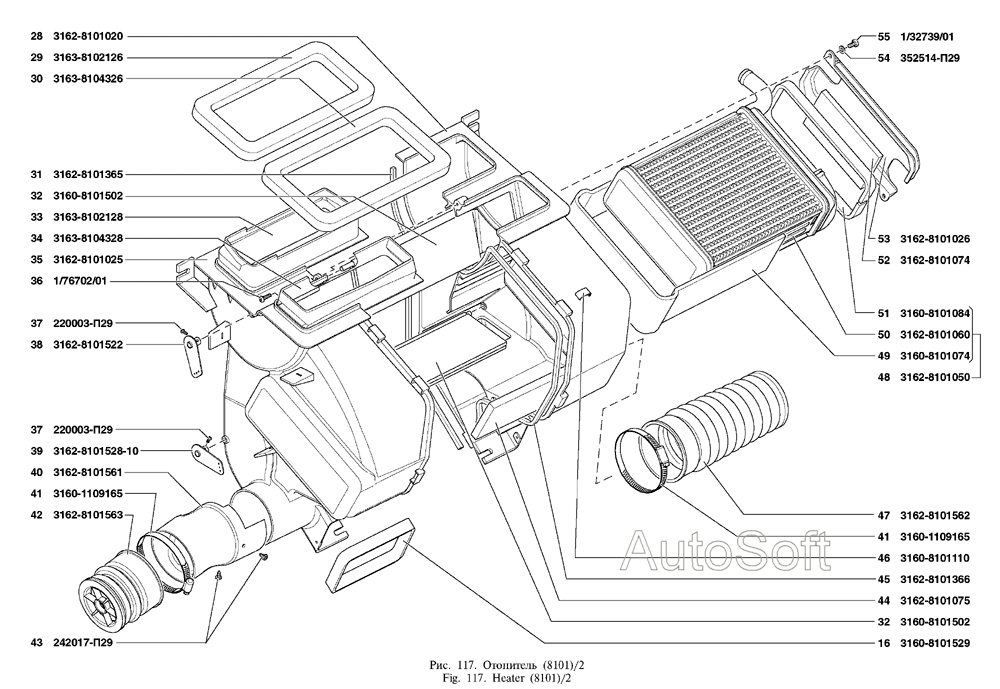 28 3162-8101020
29 3163-8102126
30 3163-8104326
31 3162-8101365
32 3160-8101502
33 3163-8102128
34 3163-8104328
35 3162-8101025
36 1/76702/01
37 220003-П29
38 3162-8101522
37 220003-П29
39 3162-8101528-10
40 3162-8101561
41 3160-1109165
42 3162-8101563
43 242017-П29
55 1/32739/01
54 352514-П29
53 3162-8101026
52 3162-8101074
51 3160-8101084
50 3162-8101060
49 3160-8101074
48 3162-8101050
47 3162-8101562
41 3160-1109165
46 3160-8101110
45 3162-8101366
44 3162-8101075
32 3160-8101502
16 3160-8101529

AutoSoft

Рис. 117. Отопитель (8101)/2
Fig. 117. Heater (8101)/2