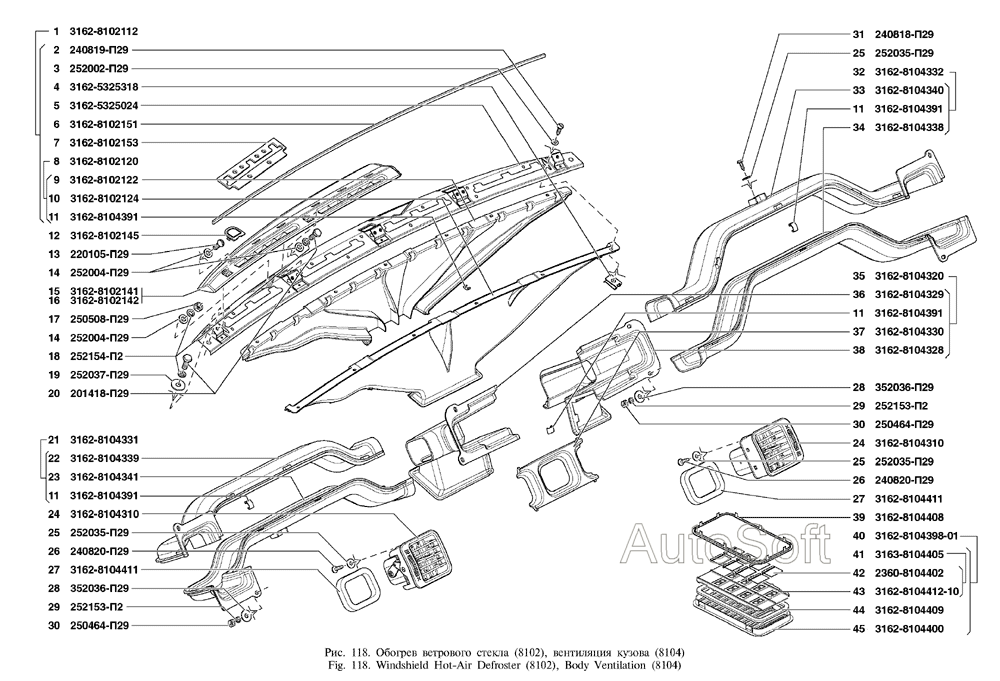 1 3162-8102112
2 240819-П29
3 252002-П29
4 3162-5325318
5 3162-5325024
6 3162-8102151
7 3162-8102153
8 3162-8102120
9 3162-8102122
10 3162-8102124
11 3162-8104391
12 3162-8102145
13 220105-П29
14 252004-П29
15 3162-8102141
16 3162-8102142
17 250508-П29
14 252004-П29
18 252154-П2
19 252037-П29
20 201418-П29
21 3162-8104331
22 3162-8104339
23 3162-8104341
11 3162-8104391
24 3162-8104310
25 252035-П29
26 240820-П29
27 3162-8104411
28 352036-П29
29 252153-П2
30 250464-П29

31 240818-П29
25 252035-П29
32 3162-8104332
33 3162-8104340
11 3162-8104391
34 3162-8104338
35 3162-8104320
36 3162-8104329
11 3162-8104391
37 3162-8104330
38 3162-8104328
28 352036-П29
29 252153-П2
30 250464-П29
24 3162-8104310
25 252035-П29
26 240820-П29
27 3162-8104411
39 3162-8104408
40 3162-8104398-01
41 3163-8104405
42 2360-8104402
43 3162-8104412-10
44 3162-8104409
45 3162-8104400

AutoSoft

Рис. 118. Обогрев ветрового стекла (8102), вентиляция кузова (8104)
Fig. 118. Windshield Hot-Air Defroster (8102), Body Ventilation (8104)