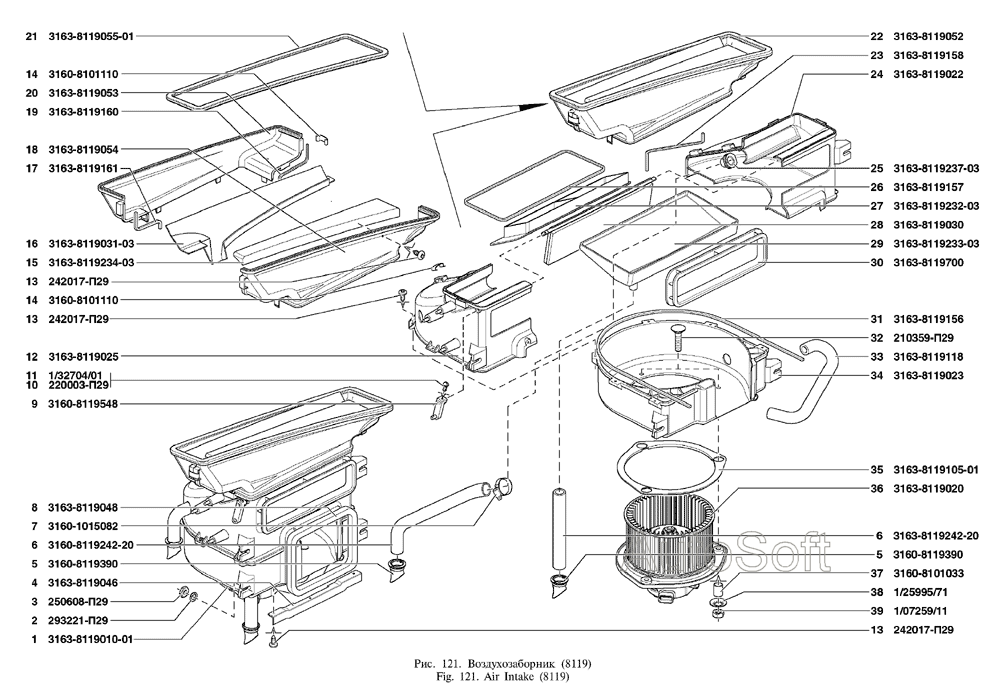 21 3163-8119055-01
14 3160-8101110
20 3163-8119053
19 3163-8119160
18 3163-8119054
17 3163-8119161
16 3163-8119031-03
15 3163-8119234-03
13 242017-П29
14 3160-8101110
13 242017-П29
12 3163-8119025
11 1/32704/01
10 220003-П29
9 3160-8119548
8 3163-8119048
7 3160-1015082
6 3160-8119242-20
5 3160-8119390
4 3163-8119046
3 250608-П29
2 293221-П29
1 3163-8119010-01

22 3163-8119052
23 3163-8119158
24 3163-8119022
25 3163-8119237-03
26 3163-8119157
27 3163-8119232-03
28 3163-8119030
29 3163-8119233-03
30 3163-8119700
31 3163-8119156
32 210359-П29
33 3163-8119118
34 3163-8119023
35 3163-8119105-01
36 3163-8119020
6 3163-8119242-20
5 3160-8119390
37 3160-8101033
38 1/25995/71
39 1/07259/11
13 242017-П29

Soft

Рис. 121. Воздухозаборник (8119)
Fig. 121. Air Intake (8119)