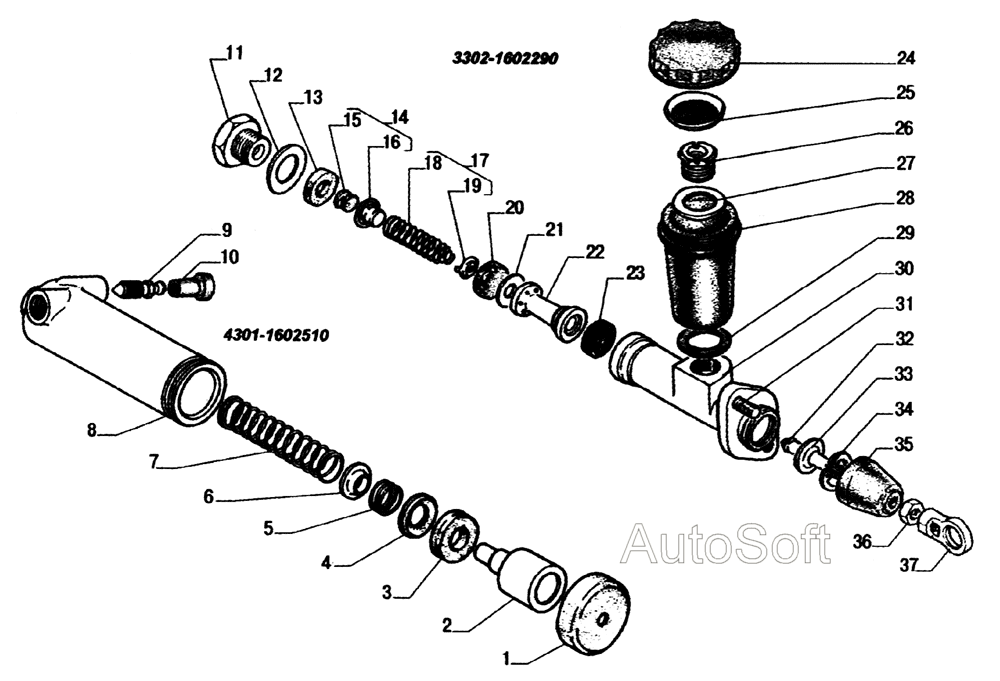 3302-1602290

11
12
13
14
15
16
17
18
19
20
21
22
23
24
25
26
27
28
29
30
31
32
33
34
35
36
37

9
10

4301-1602510

8
7
6
5
4
3
2
1

AutoSoft